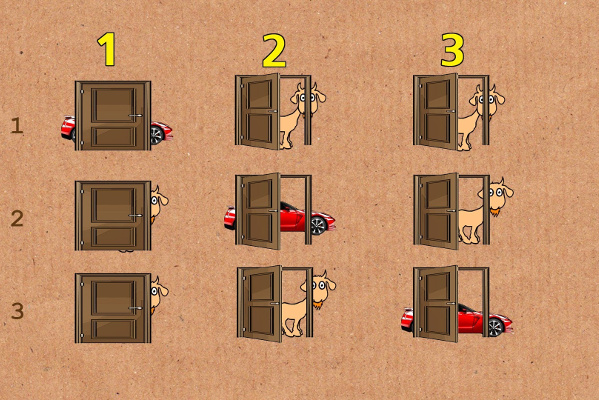 1 2 3

1

2

3